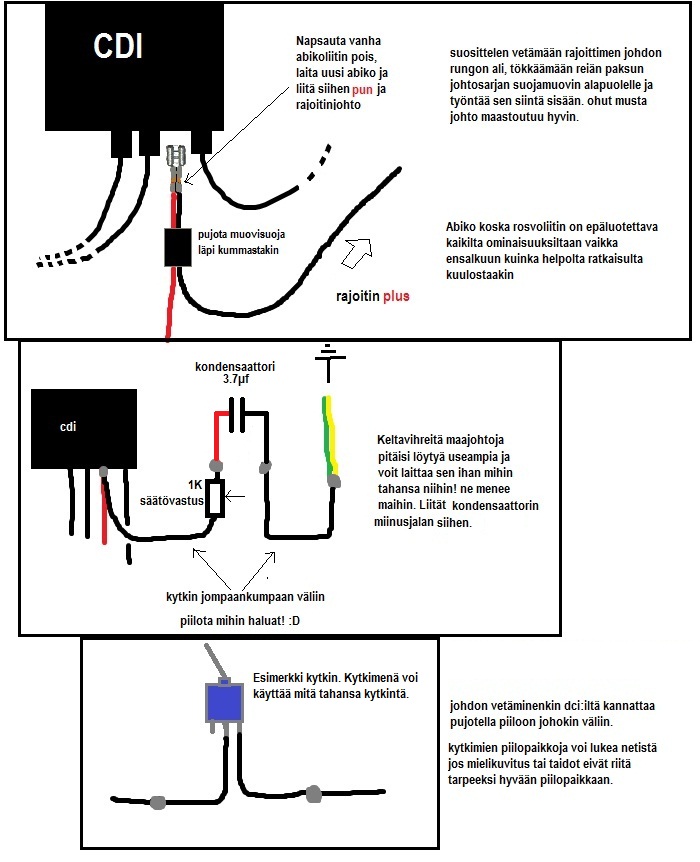 CDI

Napsauta vanha abikoliitin pois, laita uusi abiko ja liitä siihen pun ja rajoitinjohto

suosittelen vetämään rajoittimen johdon rungon ali, tökkäämään reiän paksun johtosarjan suojamuovin alapuolelle ja työntää sen siintä sisään. ohut musta johto maastoutuu hyvin.

pujota muovisuoja läpi kummastakin

Abiko koska rosvoliitin on epäluotettava kaikilta ominaisuuksiltaan vaikka ensalkuun kuinka helpolta ratkaisulta kuulostaakin

rajoitin plus

kondensaattori 3.7μf

cdi

1K säätövastus

Keltavihreitä maajohtoja pitäisi löytyä useampia ja voit laittaa sen ihan mihin tahansa niihin! ne menee maihin. Liität kondensaattorin miinusjalan siihen.

kytkin jompaankumpaan väliin

piilota mihin haluat! :D

Esimerkki kytkin. Kytkimenä voi käyttää mitä tahansa kytkintä.

johdon vetäminenkin dci:iltä kannattaa pujotella piiloon johokin väliin.

kytkimien piilopaikkoja voi lukea netistä jos mielikuvitus tai taidot eivät riitä tarpeeksi hyvään piilopaikkaan.